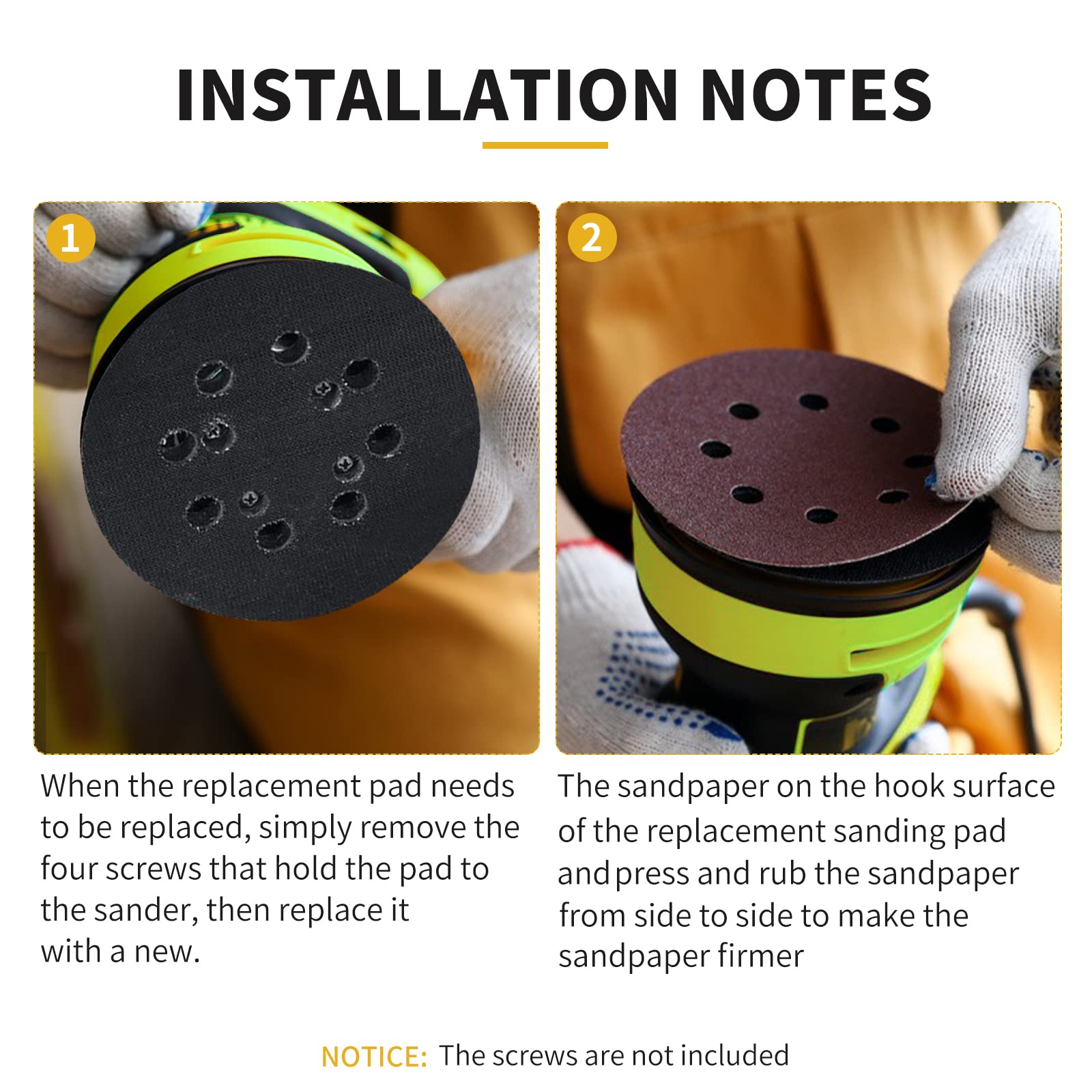 INSTALLATION NOTES

1

When the replacement pad needs to be replaced, simply remove the four screws that hold the pad to the sander, then replace it with a new.

2

The sandpaper on the hook surface of the replacement sanding pad and press and rub the sandpaper from side to side to make the sandpaper firmer

NOTICE: The screws are not included